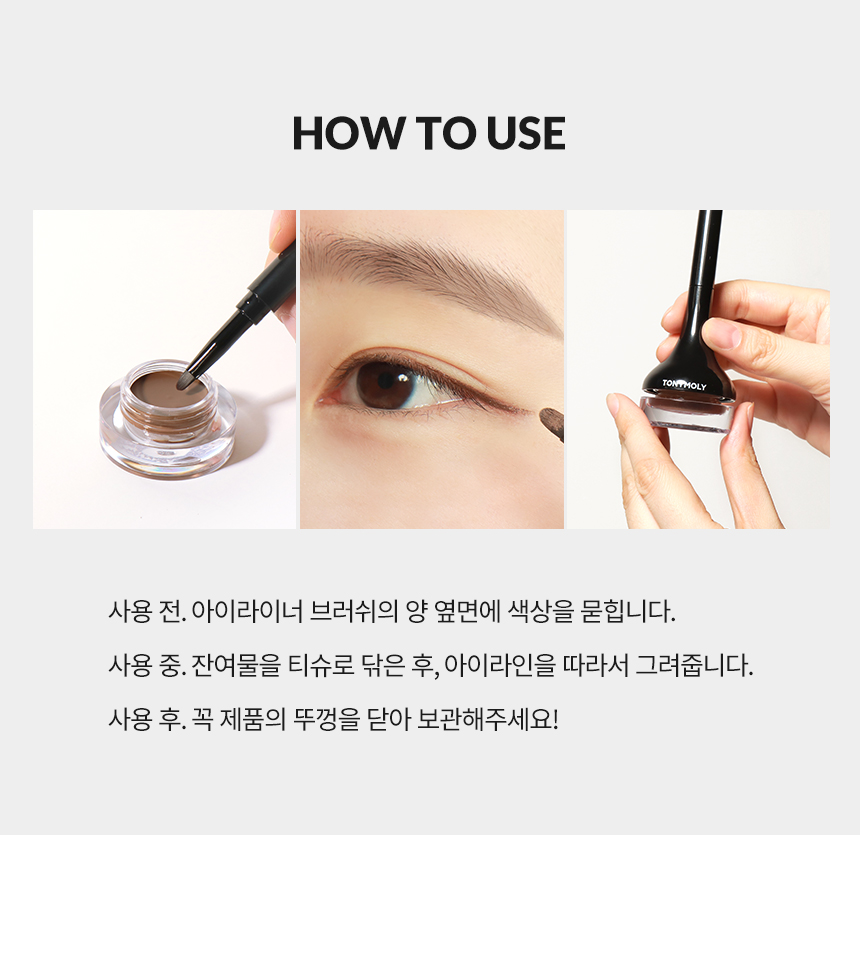 HOW TO USE

TONYMOLY

사용 전. 아이라이너 브러쉬의 양 옆면에 색상을 묻힙니다.

사용 중. 잔여물을 티슈로 닦은 후, 아이라인을 따라서 그려줍니다.

사용 후. 꼭 제품의 뚜껑을 닫아 보관해주세요!